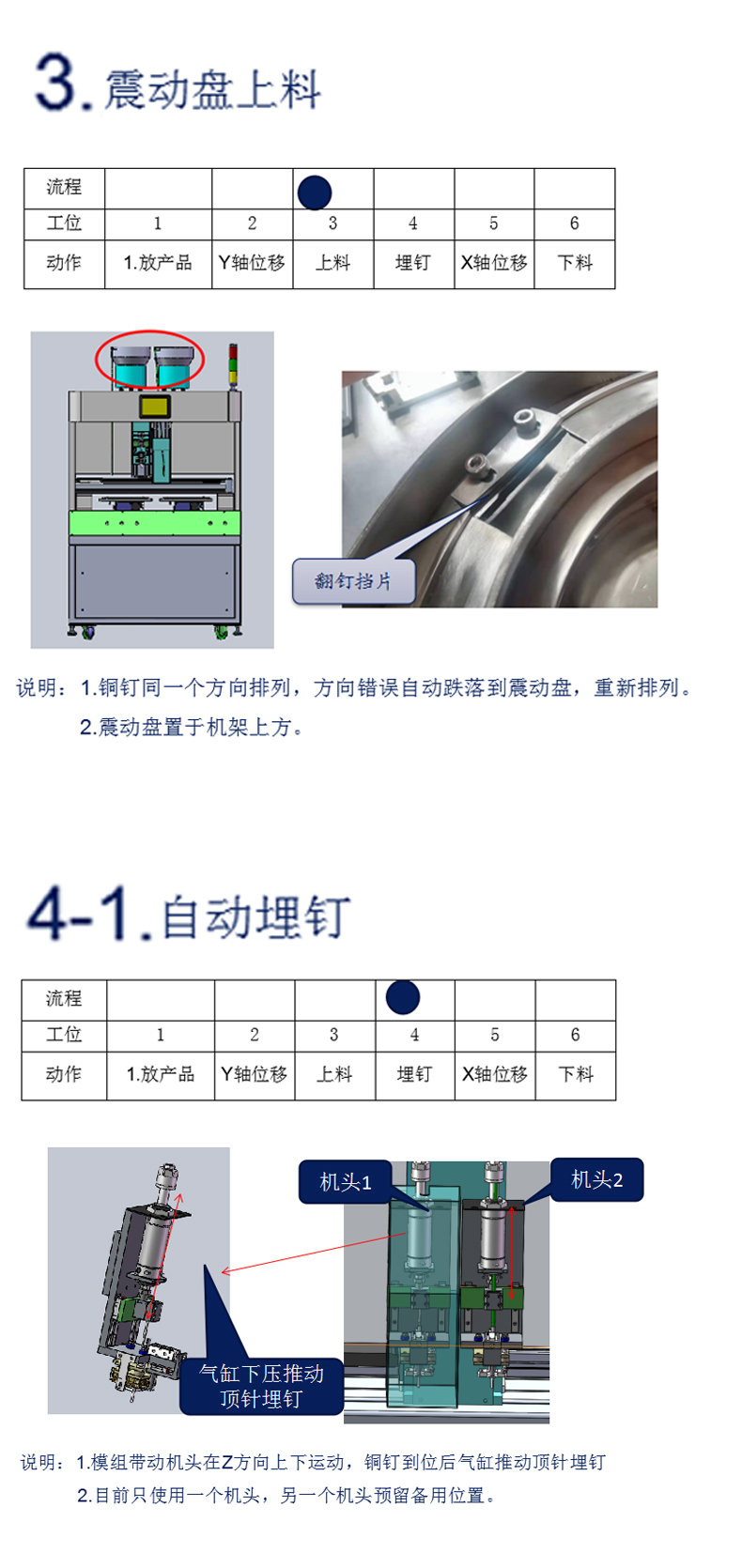 3. 震动盘上料

| 流程 | | | | | | |
|---|---|---|---|---|---|---|
| 工位 | 1 | 2 | 3 | 4 | 5 | 6 |
| 动作 | 1.放产品 | Y轴位移 | 上料 | 埋钉 | X轴位移 | 下料 |

翻钉挡片

说明：1.铜钉同一个方向排列，方向错误自动跌落到震动盘，重新排列。

2.震动盘置于机架上方。

4-1. 自动埋钉

| 流程 | | | | | | |
|---|---|---|---|---|---|---|
| 工位 | 1 | 2 | 3 | 4 | 5 | 6 |
| 动作 | 1.放产品 | Y轴位移 | 上料 | 埋钉 | X轴位移 | 下料 |

机头1

机头2

气缸下压推动顶针埋钉

说明：1.模组带动机头在Z方向上下运动，铜钉到位后气缸推动顶针埋钉

2.目前只使用一个机头，另一个机头预留备用位置。